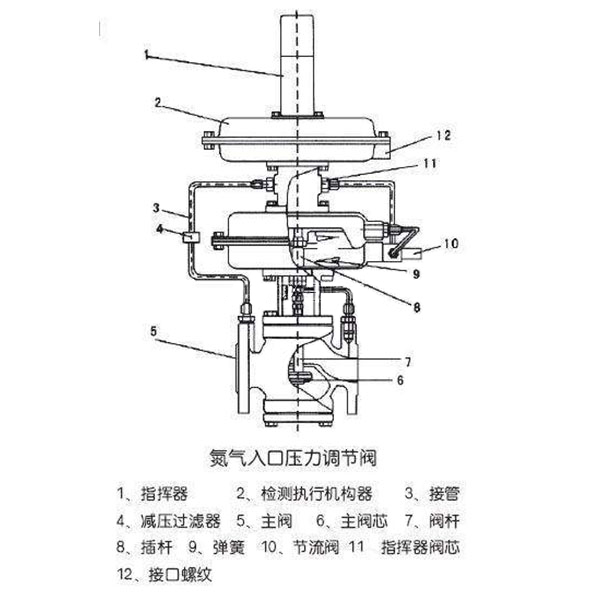 1
2
12
11
3
4
10
9
8
5
7
6

氮气入口压力调节阀

1、指挥器　2、检测执行机构器　3、接管
4、减压过滤器　5、主阀　6、主阀芯　7、阀杆
8、插杆　9、弹簧　10、节流阀　11　指挥器阀芯
12、接口螺纹