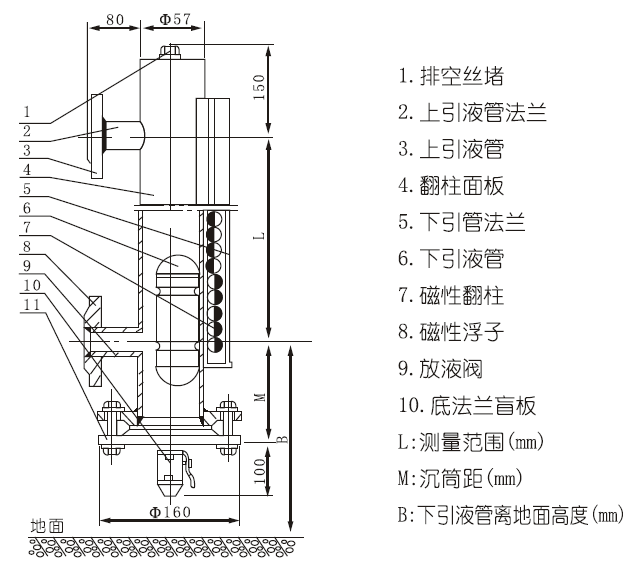 80
Φ57
150
1
2
3
4
5
6
7
8
9
10
11
L
M
B
100
Φ160
地面

1. 排空丝堵
2. 上引液管法兰
3. 上引液管
4. 翻柱面板
5. 下引管法兰
6. 下引液管
7. 磁性翻柱
8. 磁性浮子
9. 放液阀
10. 底法兰盲板
L:测量范围(mm)
M:沉筒距(mm)
B:下引液管离地面高度(mm)